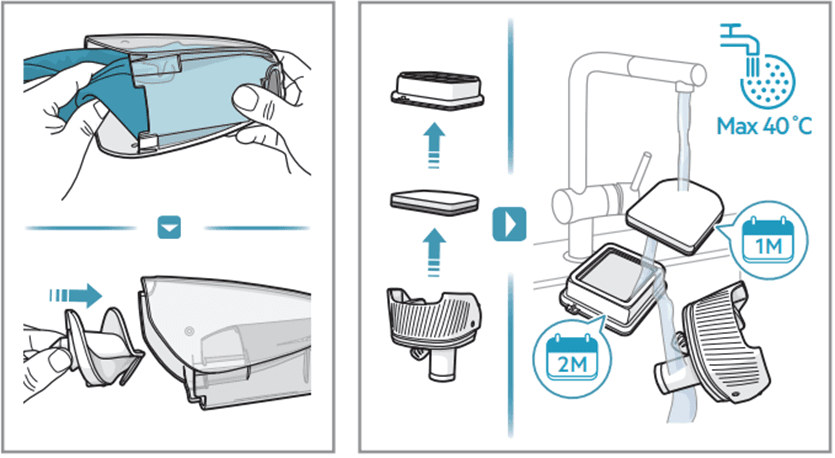 Max 40 °C

1M

2M