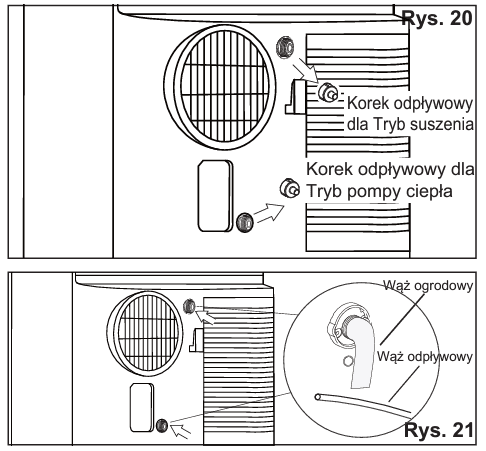 Rys. 20

Korek odpływowy dla Tryb suszenia

Korek odpływowy dla Tryb pompy ciepła

Wąż ogrodowy

Wąż odpływowy

Rys. 21