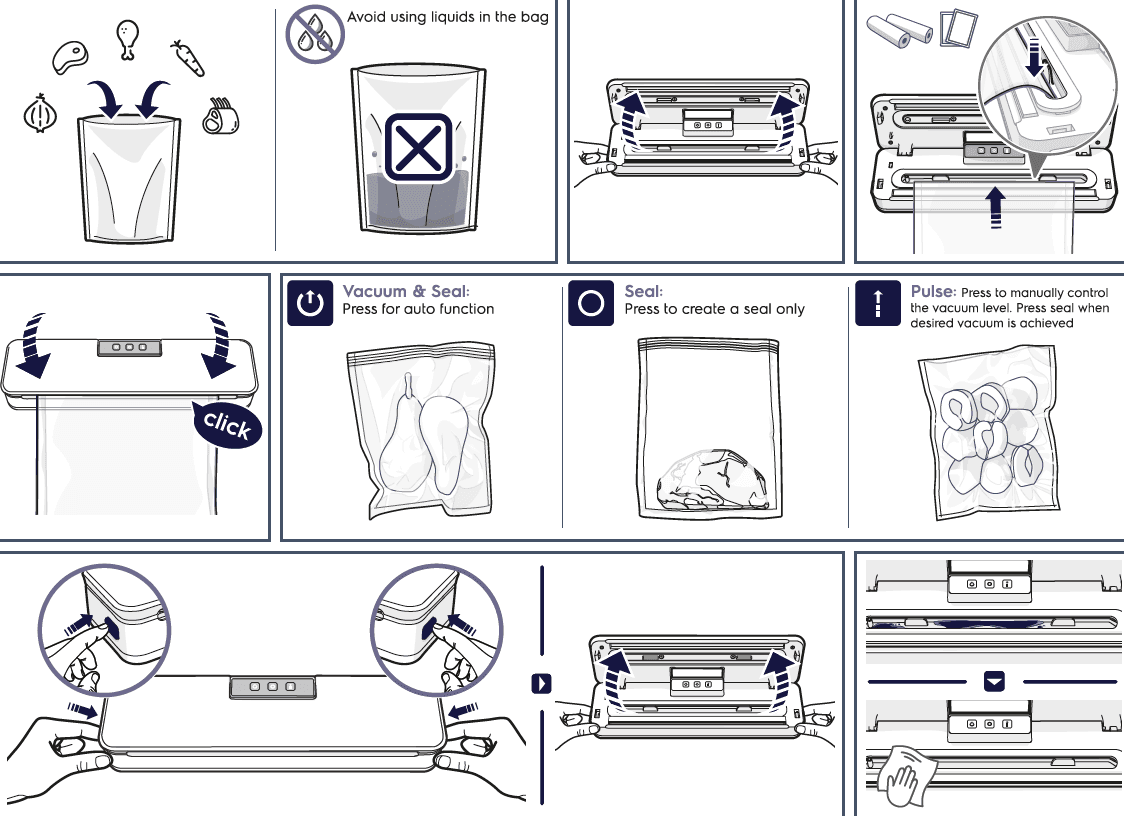 Avoid using liquids in the bag

click

Vacuum & Seal:
Press for auto function

Seal:
Press to create a seal only

Pulse: Press to manually control the vacuum level. Press seal when desired vacuum is achieved