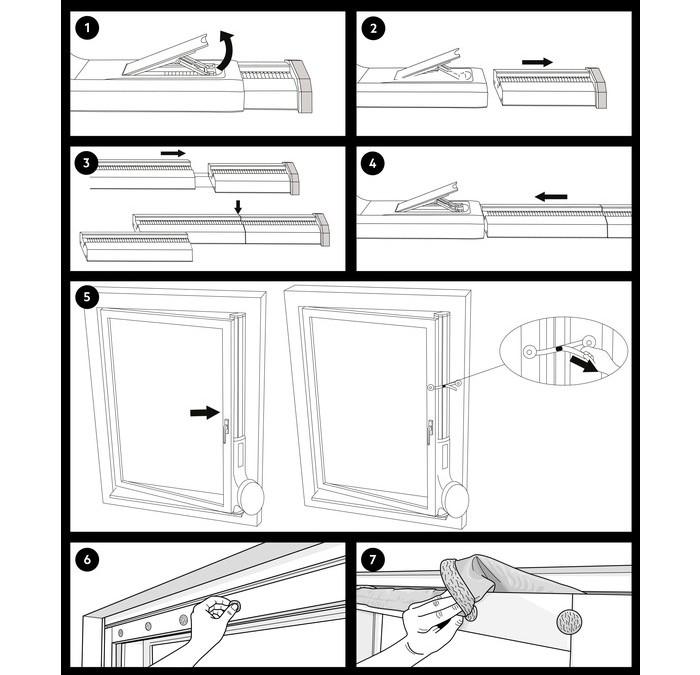 1
2
3
4
5
6
7